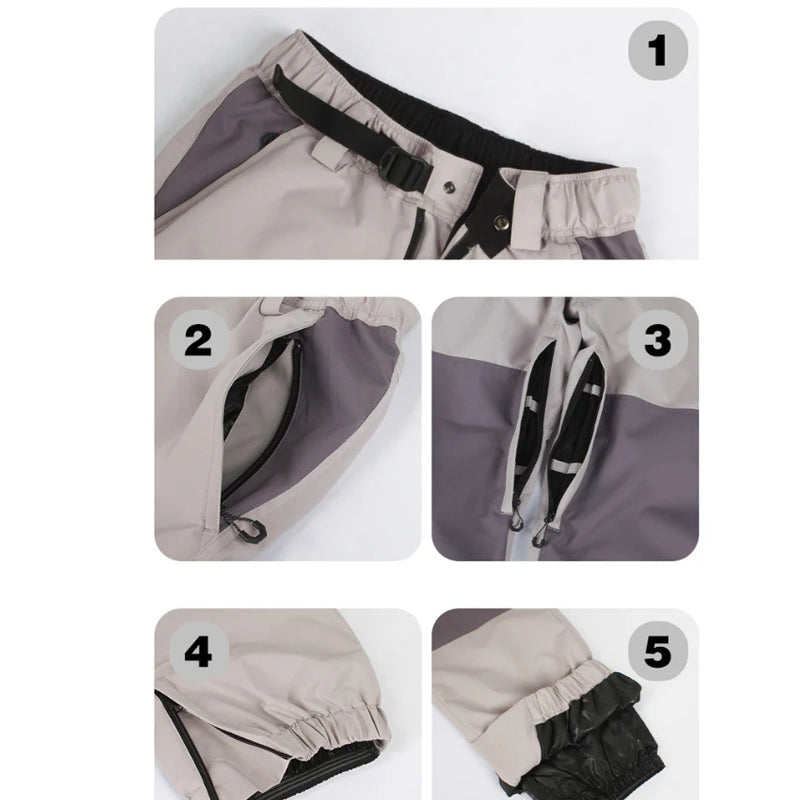 1

2

3

4

5